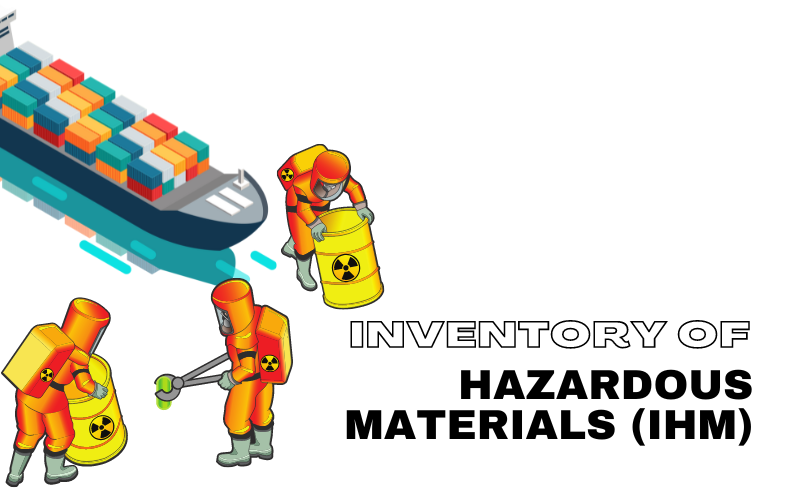 INVENTORY OF
HAZARDOUS MATERIALS (IHM)