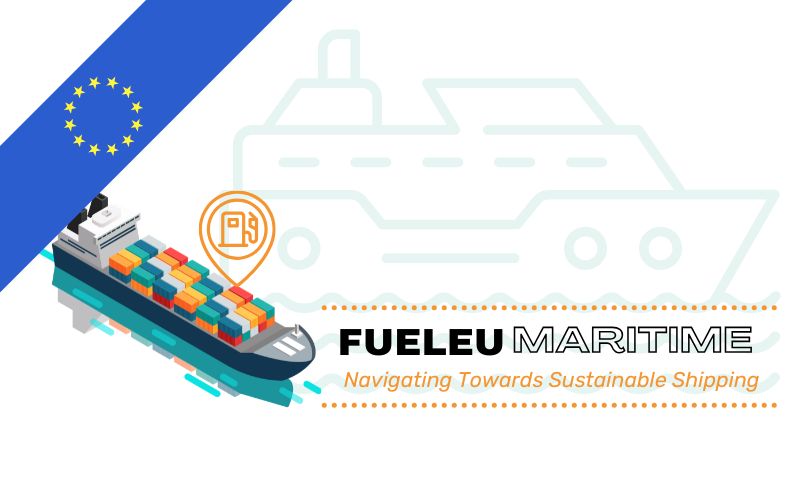 FUELEU MARITIME
Navigating Towards Sustainable Shipping