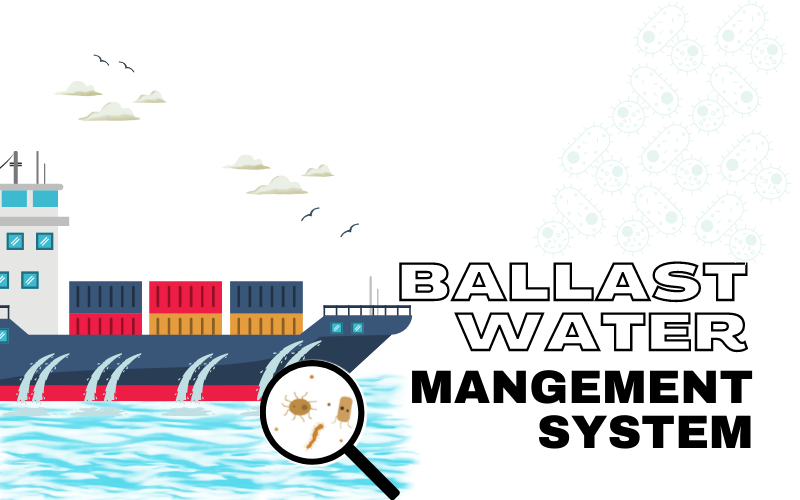 BALLAST WATER MANGEMENT SYSTEM